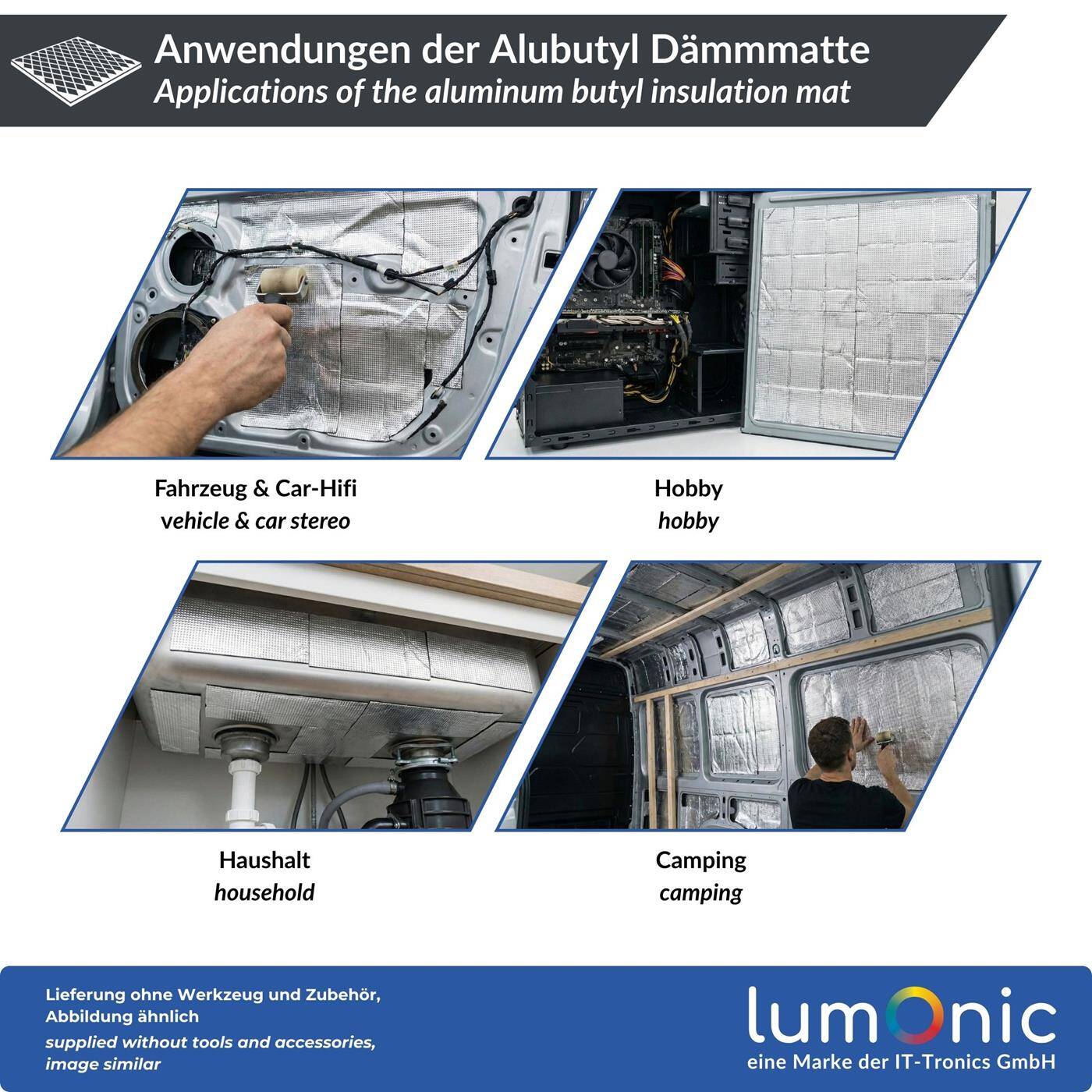 Anwendungen der Alubutyl Dämmmatte
Applications of the aluminum butyl insulation mat

Fahrzeug & Car-Hifi
vehicle & car stereo

Hobby
hobby

Haushalt
household

Camping
camping

Lieferung ohne Werkzeug und Zubehör, Abbildung ähnlich
supplied without tools and accessories, image similar

lumOnic
eine Marke der IT-Tronics GmbH