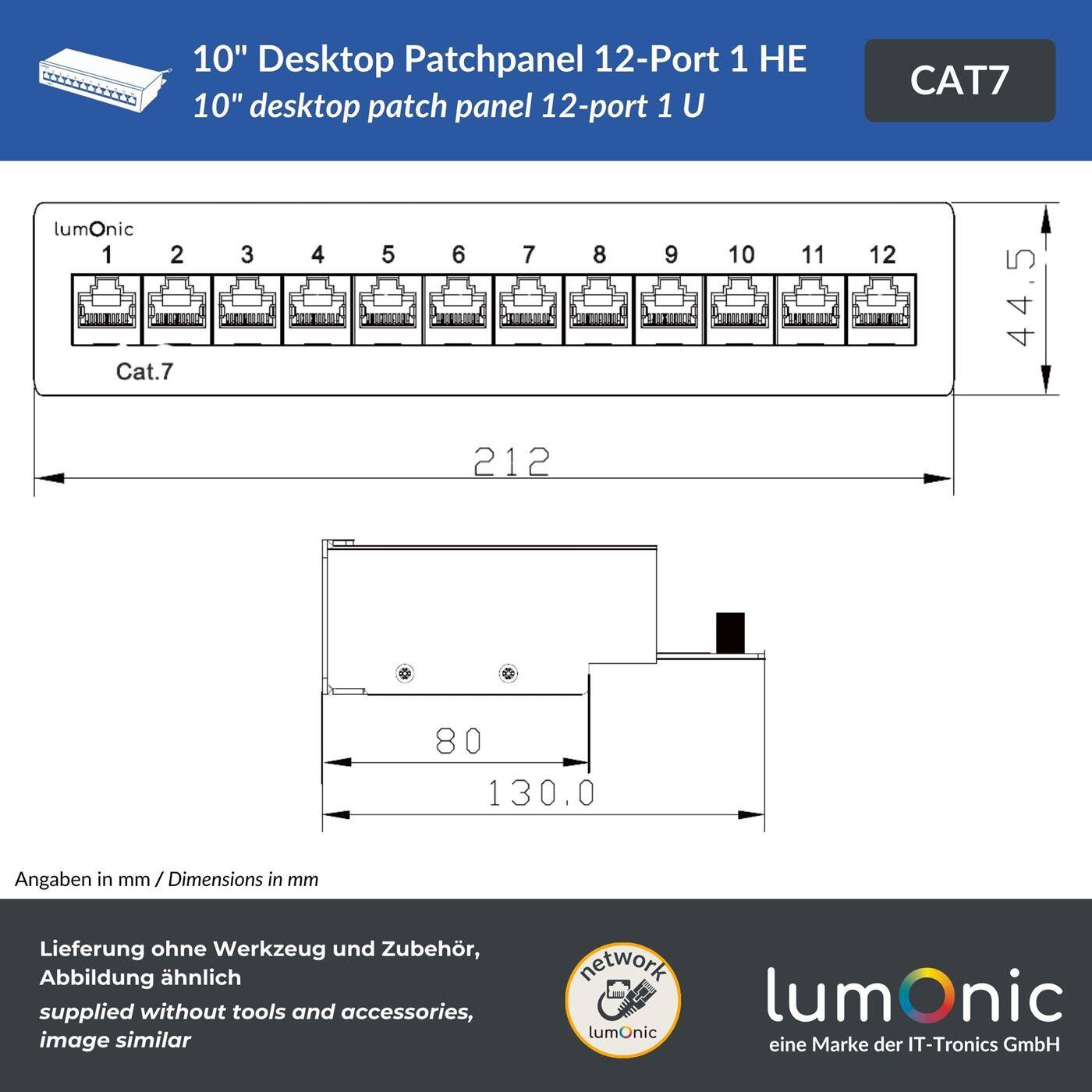 10" Desktop Patchpanel 12-Port 1 HE
10" desktop patch panel 12-port 1 U

CAT7

lumOnic
1 2 3 4 5 6 7 8 9 10 11 12
Cat.7

44.5

212

80

130.0

Angaben in mm / Dimensions in mm

Lieferung ohne Werkzeug und Zubehör, Abbildung ähnlich
supplied without tools and accessories, image similar

network
lumOnic

lumOnic
eine Marke der IT-Tronics GmbH