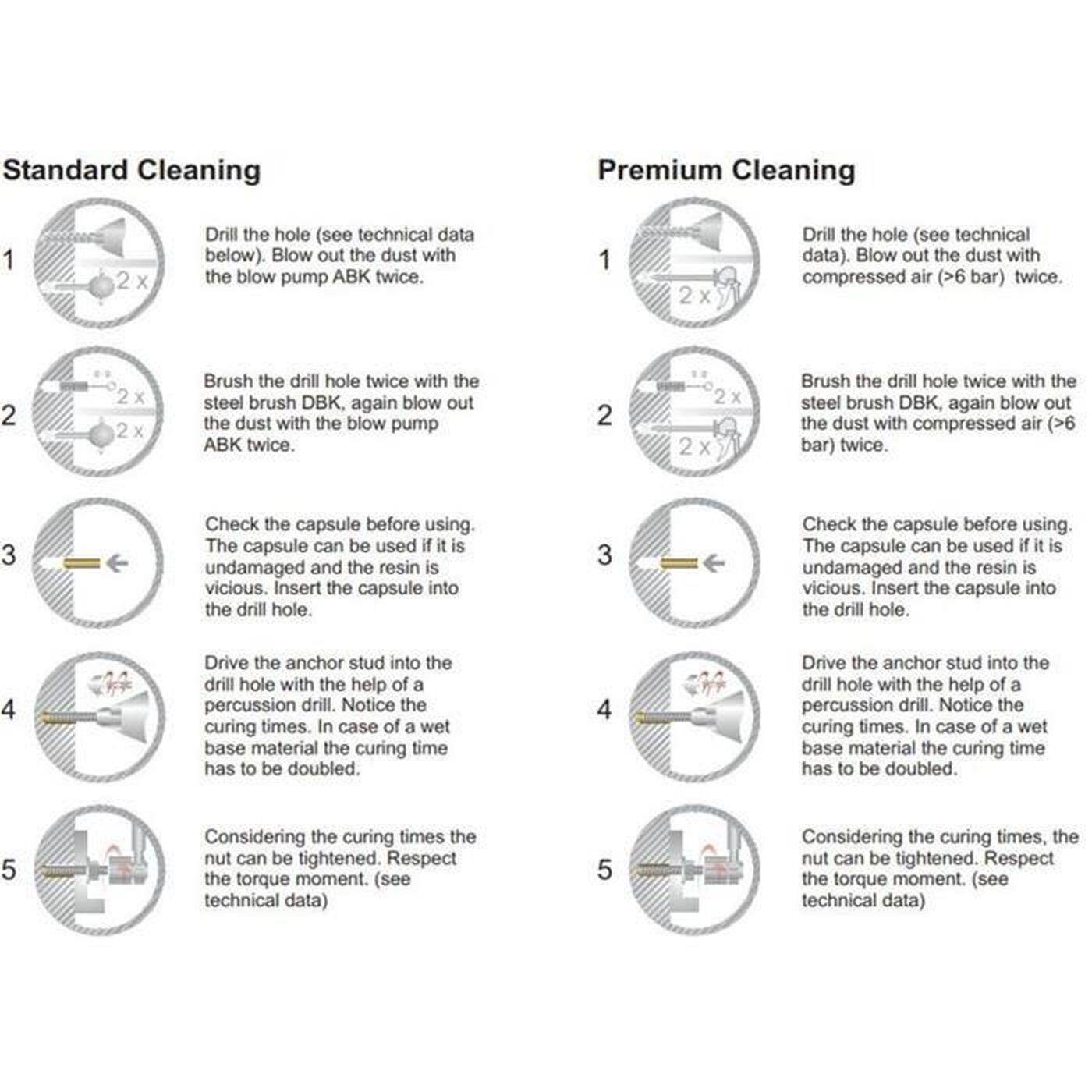 Standard Cleaning

1 2 x

Drill the hole (see technical data below). Blow out the dust with the blow pump ABK twice.

2 2 x 2 x

Brush the drill hole twice with the steel brush DBK, again blow out the dust with the blow pump ABK twice.

3

Check the capsule before using. The capsule can be used if it is undamaged and the resin is vicious. Insert the capsule into the drill hole.

4

Drive the anchor stud into the drill hole with the help of a percussion drill. Notice the curing times. In case of a wet base material the curing time has to be doubled.

5

Considering the curing times the nut can be tightened. Respect the torque moment. (see technical data)

Premium Cleaning

1 2 x

Drill the hole (see technical data). Blow out the dust with compressed air (>6 bar) twice.

2 2 x 2 x

Brush the drill hole twice with the steel brush DBK, again blow out the dust with compressed air (>6 bar) twice.

3

Check the capsule before using. The capsule can be used if it is undamaged and the resin is vicious. Insert the capsule into the drill hole.

4

Drive the anchor stud into the drill hole with the help of a percussion drill. Notice the curing times. In case of a wet base material the curing time has to be doubled.

5

Considering the curing times, the nut can be tightened. Respect the torque moment. (see technical data)