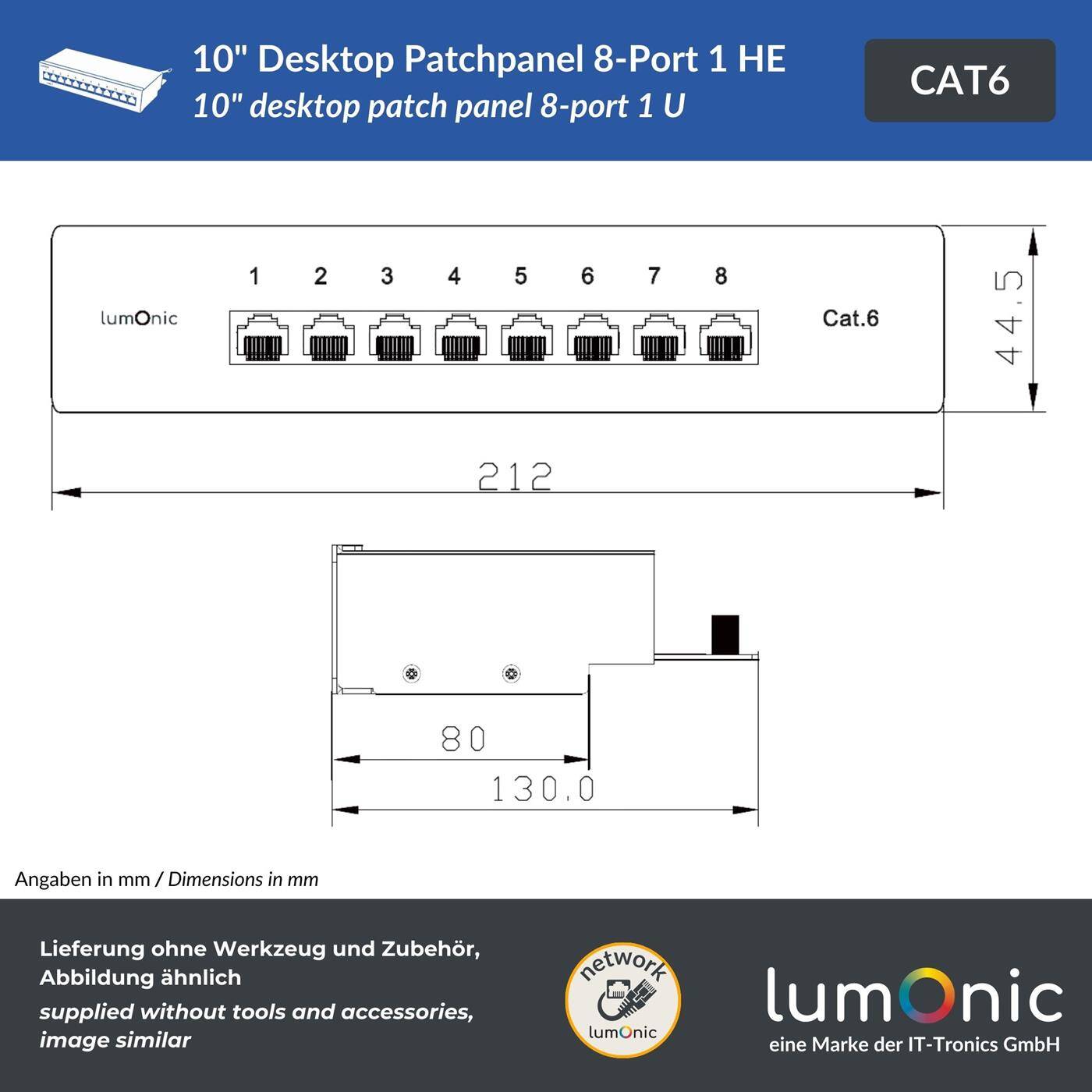 10" Desktop Patchpanel 8-Port 1 HE
10" desktop patch panel 8-port 1 U

CAT6

1 2 3 4 5 6 7 8

lumOnic

Cat.6

44.5

212

80

130.0

Angaben in mm / Dimensions in mm

Lieferung ohne Werkzeug und Zubehör, Abbildung ähnlich
supplied without tools and accessories, image similar

network
lumOnic

lumOnic
eine Marke der IT-Tronics GmbH