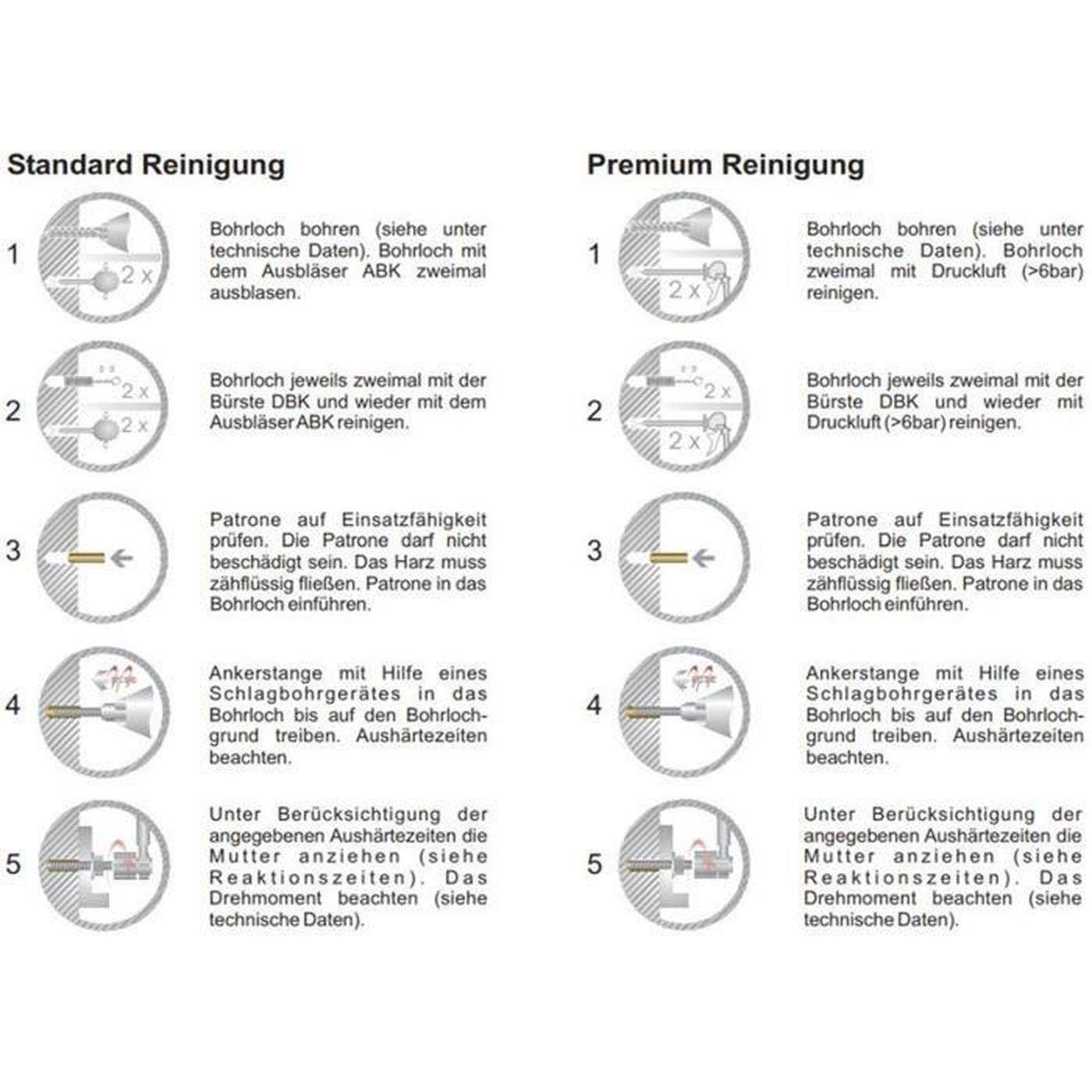 Standard Reinigung

1 2 x

Bohrloch bohren (siehe unter technische Daten). Bohrloch mit dem Ausbläser ABK zweimal ausblasen.

2 2 x 2 x

Bohrloch jeweils zweimal mit der Bürste DBK und wieder mit dem Ausbläser ABK reinigen.

3

Patrone auf Einsatzfähigkeit prüfen. Die Patrone darf nicht beschädigt sein. Das Harz muss zähflüssig fließen. Patrone in das Bohrloch einführen.

4

Ankerstange mit Hilfe eines Schlagbohrgerätes in das Bohrloch bis auf den Bohrlochgrund treiben. Aushärtezeiten beachten.

5

Unter Berücksichtigung der angegebenen Aushärtezeiten die Mutter anziehen (siehe Reaktionszeiten). Das Drehmoment beachten (siehe technische Daten).

Premium Reinigung

1 2 x

Bohrloch bohren (siehe unter technische Daten). Bohrloch zweimal mit Druckluft (>6bar) reinigen.

2 2 x 2 x

Bohrloch jeweils zweimal mit der Bürste DBK und wieder mit Druckluft (>6bar) reinigen.

3

Patrone auf Einsatzfähigkeit prüfen. Die Patrone darf nicht beschädigt sein. Das Harz muss zähflüssig fließen. Patrone in das Bohrloch einführen.

4

Ankerstange mit Hilfe eines Schlagbohrgerätes in das Bohrloch bis auf den Bohrlochgrund treiben. Aushärtezeiten beachten.

5

Unter Berücksichtigung der angegebenen Aushärtezeiten die Mutter anziehen (siehe Reaktionszeiten). Das Drehmoment beachten (siehe technische Daten).